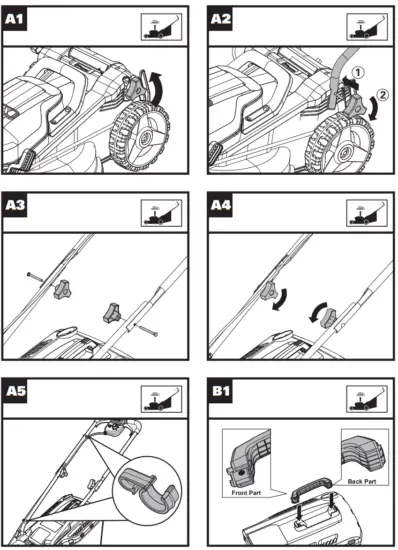 A1

A2

1

2

A3

A4

A5

B1

Front Part

Back Part