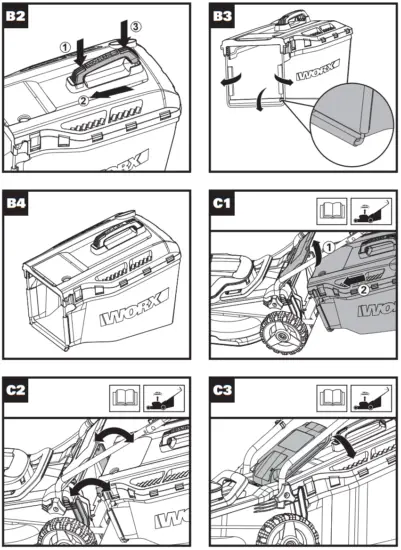 B2

1

2

3

WORX

B3

WORX

B4

WORX

C1

1

2

WORX

C2

WORX

C3