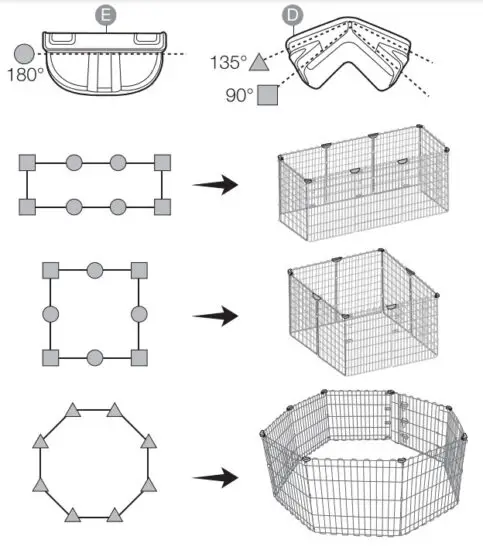 E
180°
D
135°
90°