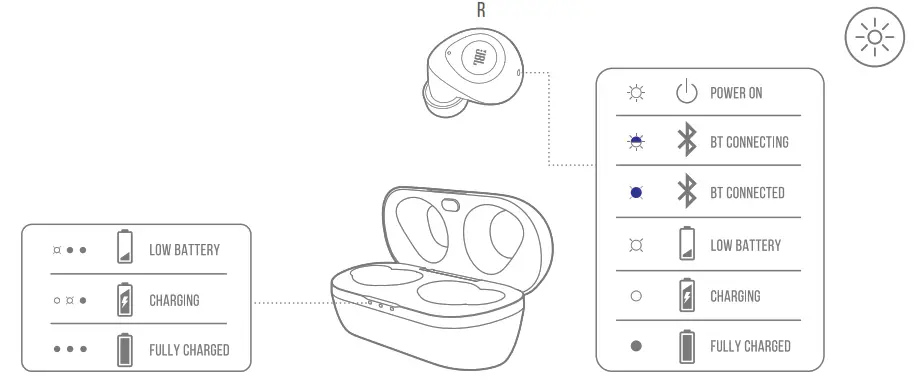 R

JBL

POWER ON
BT CONNECTING
BT CONNECTED
LOW BATTERY
CHARGING
FULLY CHARGED

LOW BATTERY
CHARGING
FULLY CHARGED