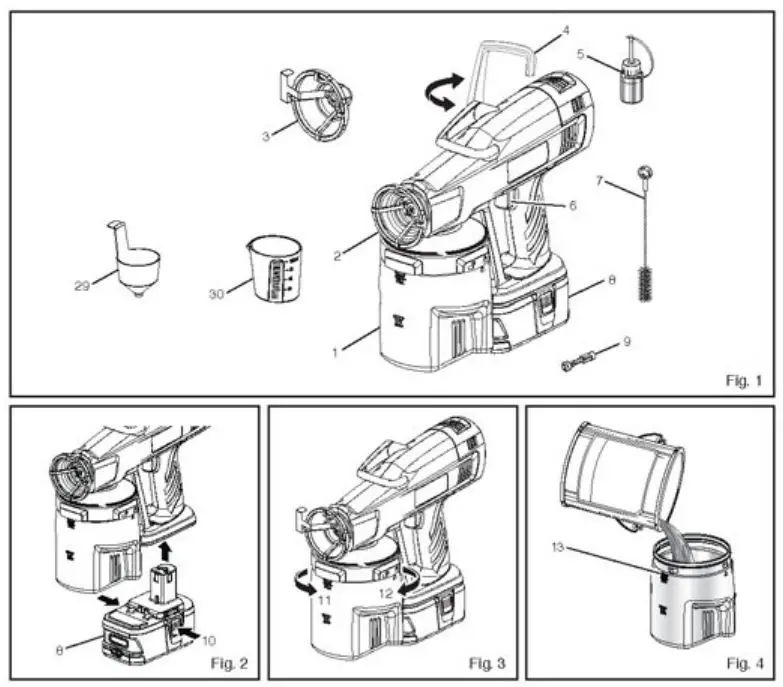 4
5
3
7
6
2
29
30
8
1
9
Fig. 1

8
10
Fig. 2

11
12
Fig. 3

13
Fig. 4