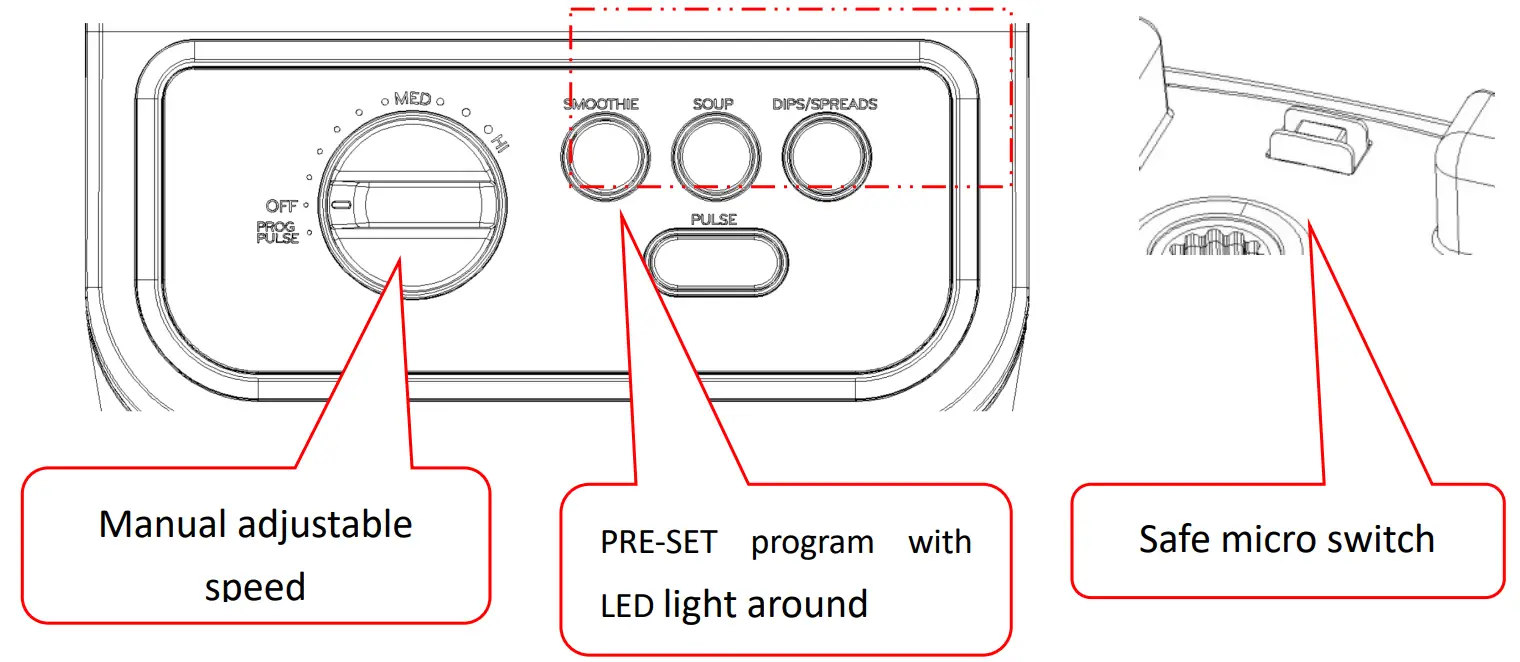 MED
HI
OFF
PROG
PULSE
SMOOTHIE
SOUP
DIPS/SPREADS
PULSE

Manual adjustable speed

PRE-SET program with LED light around

Safe micro switch