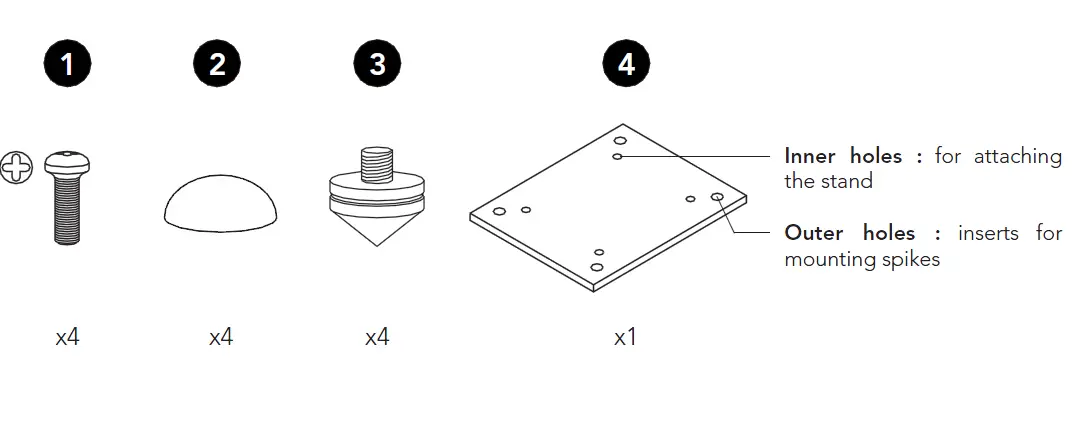 1

2

3

4

Inner holes : for attaching the stand

Outer holes : inserts for mounting spikes

x4

x4

x4

x1