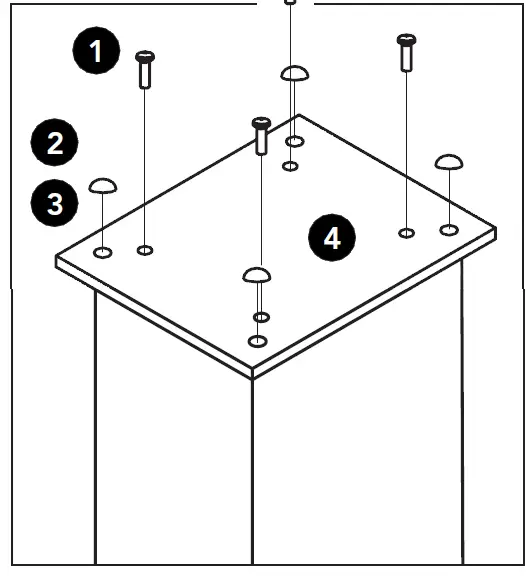 1
2
3
4