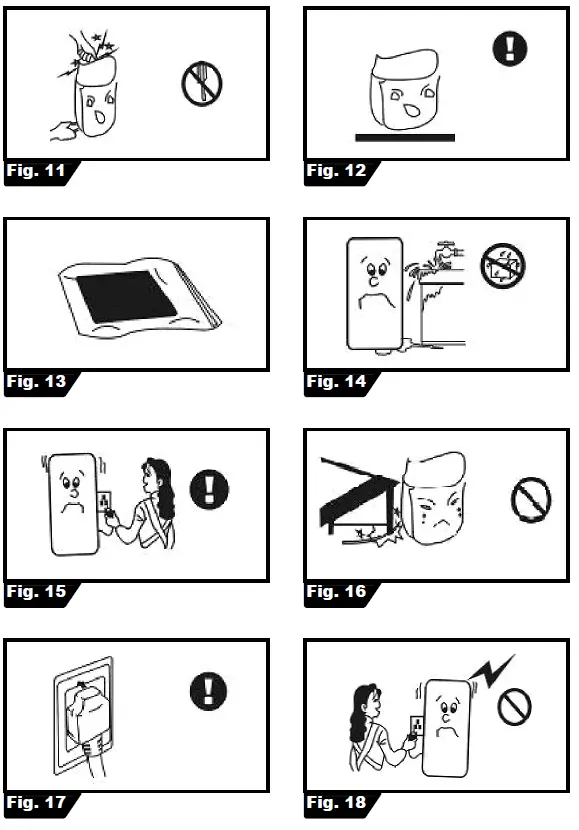 Fig. 11

Fig. 12

Fig. 13

Fig. 14

Fig. 15

Fig. 16

Fig. 17

Fig. 18