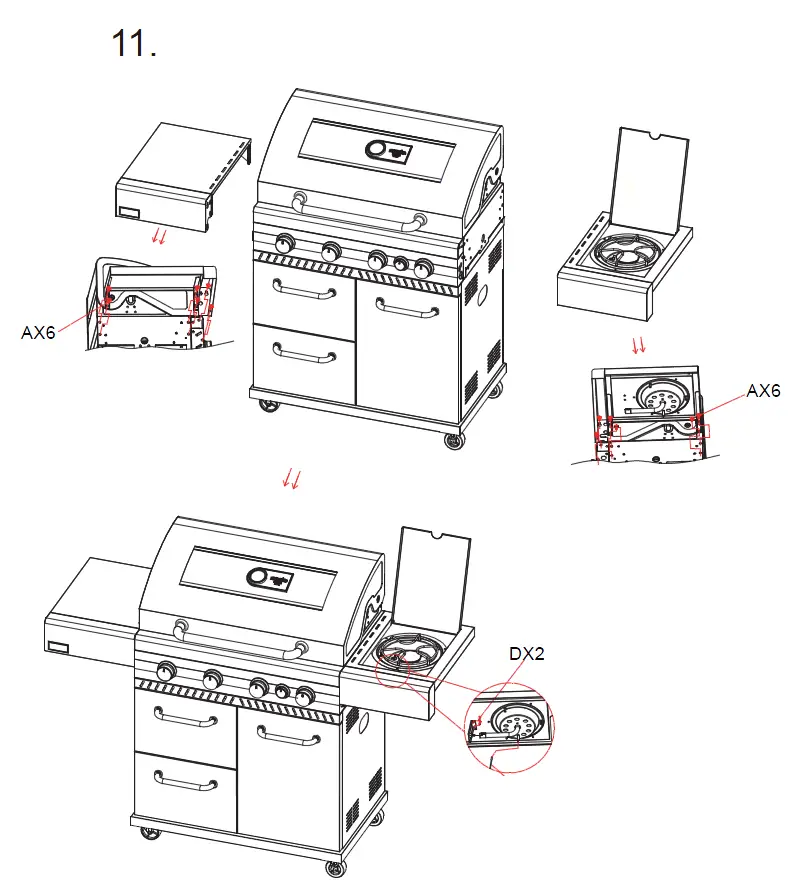 11.

AX6

AX6

DX2