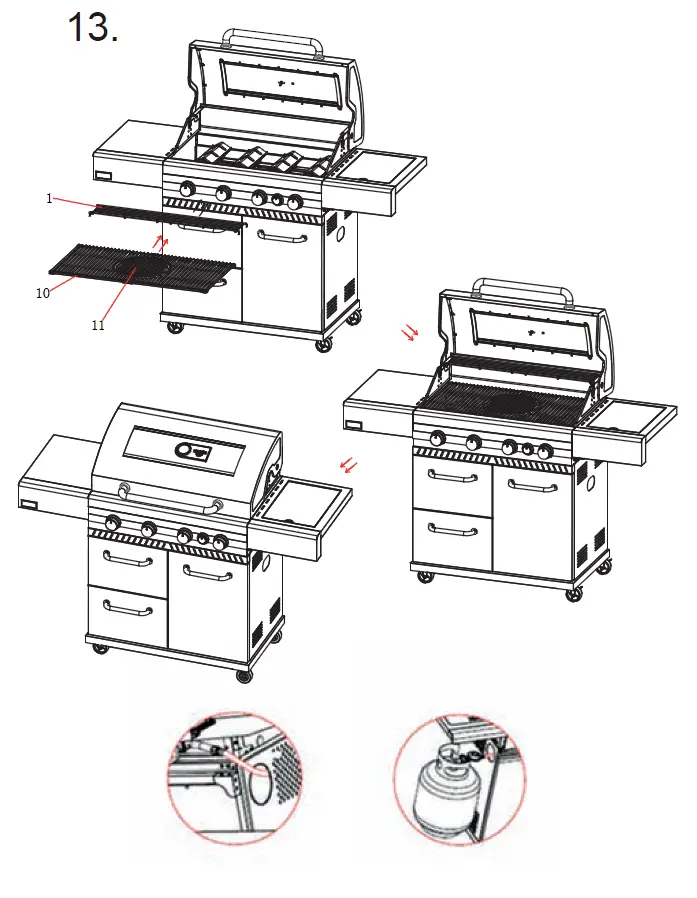 13.

1

10

11