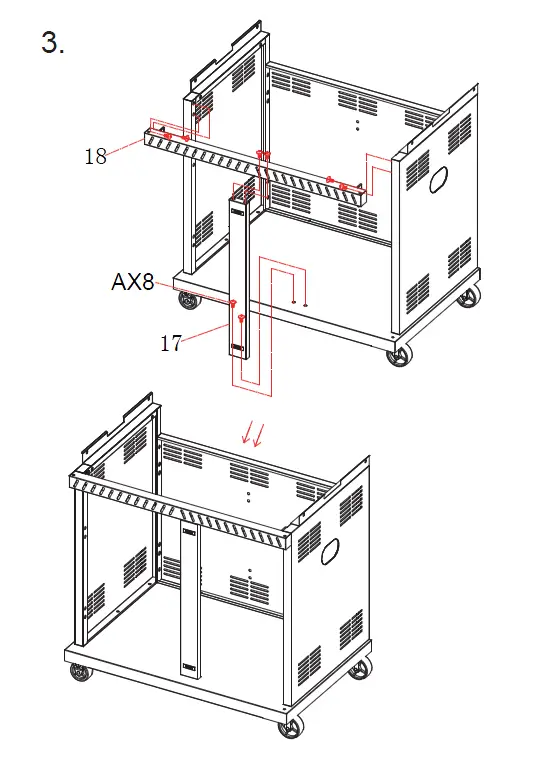 3.

18

AX8

17