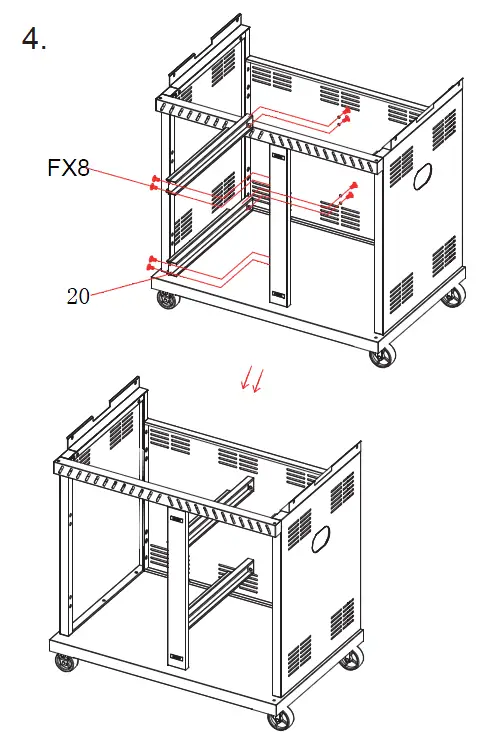 4.

FX8

20