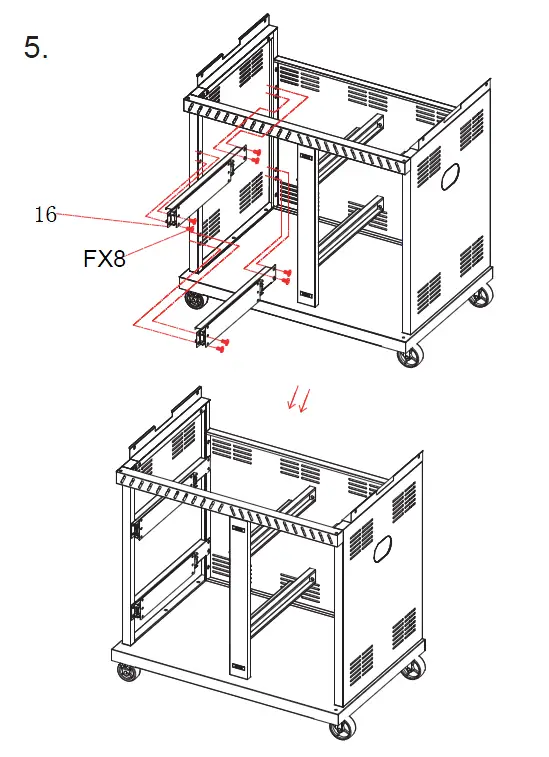 5.

16

FX8