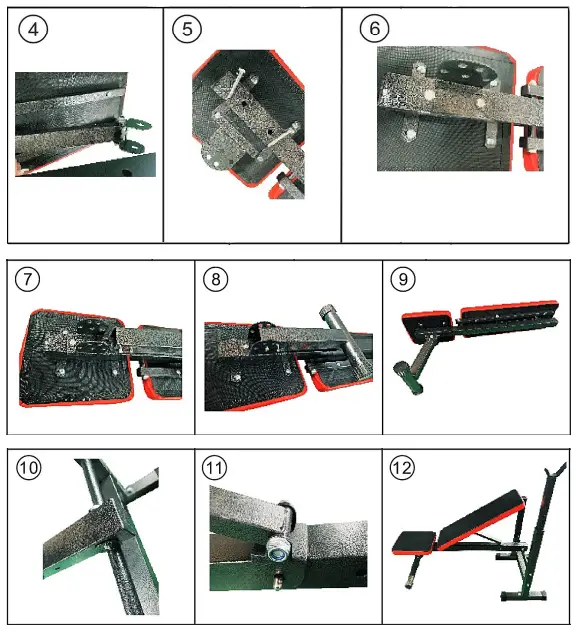 4

5

6

7

8

9

10

11

12