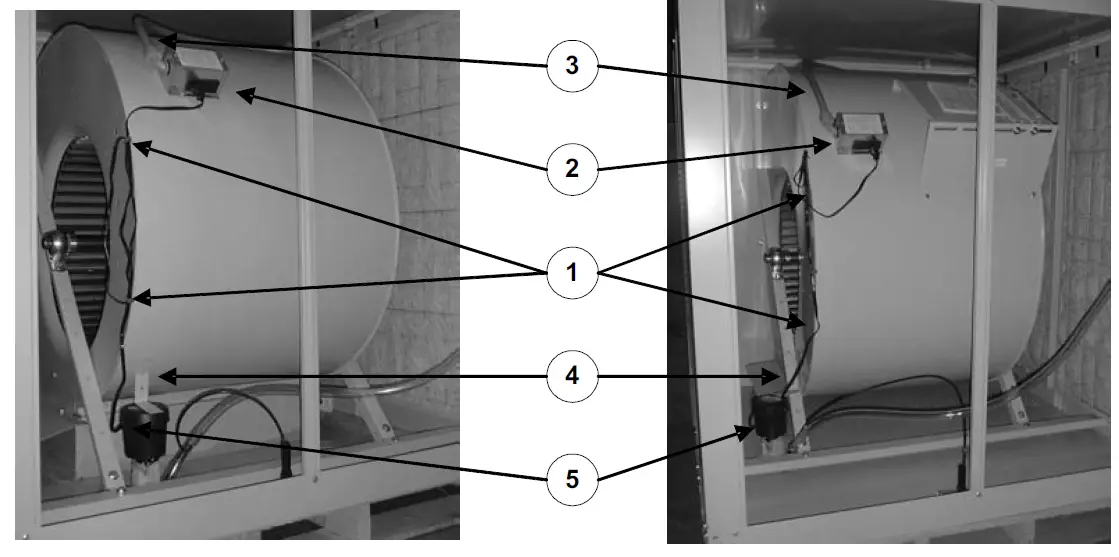 3

2

1

4

5