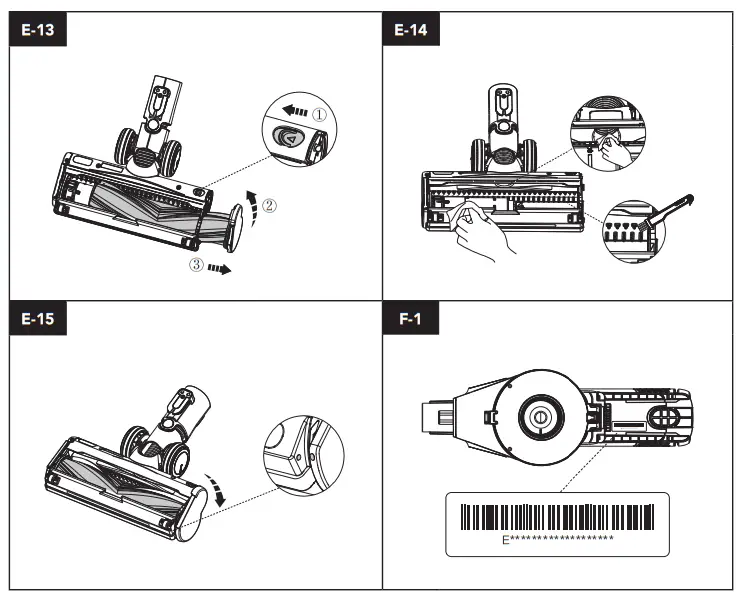 E-13

①

②

③

E-14

E-15

F-1

E******************