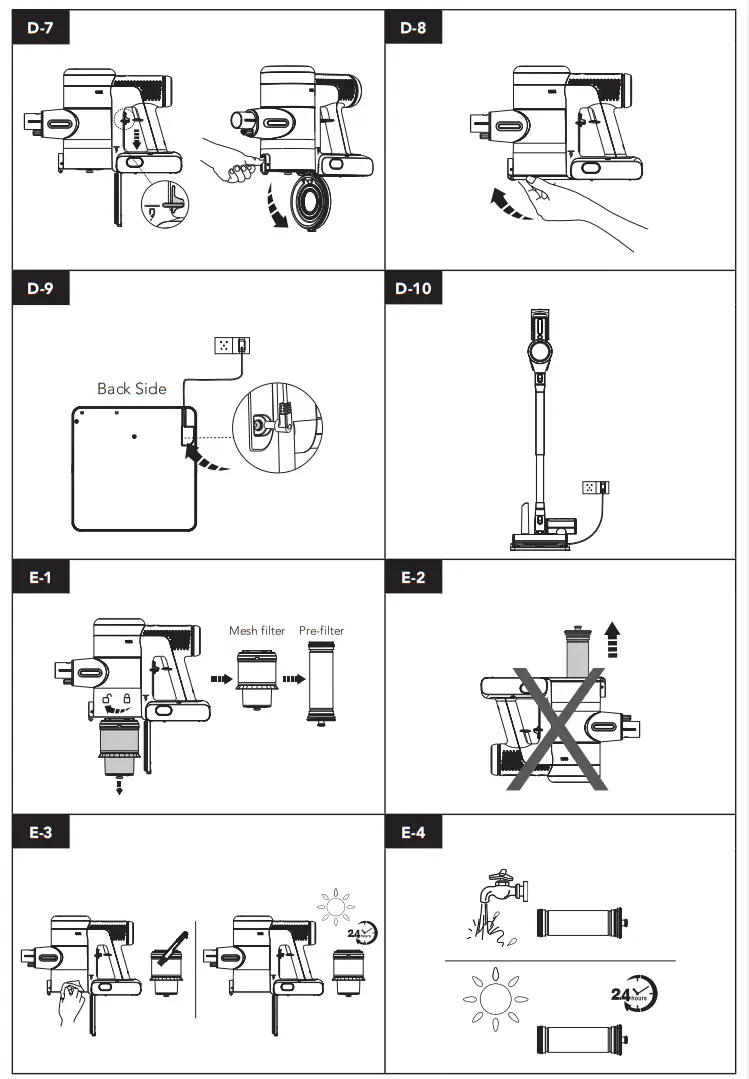 D-7

D-8

D-9

Back Side

D-10

E-1

Mesh filter

Pre-filter

E-2

E-3

24 hours

E-4

24 hours