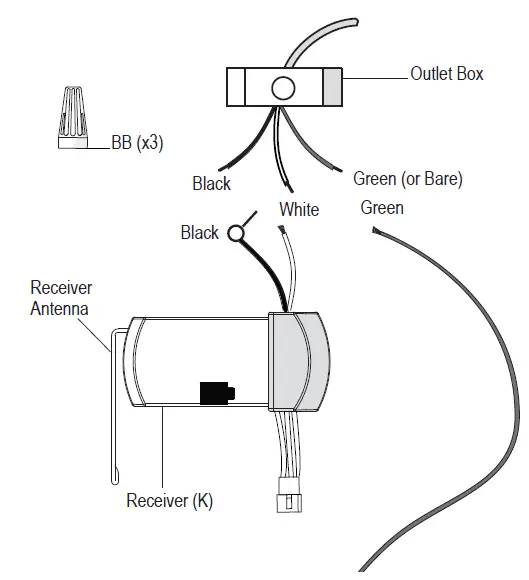 Outlet Box

BB (x3)

Black

Green (or Bare)

White

Green

Black

Receiver Antenna

Receiver (K)