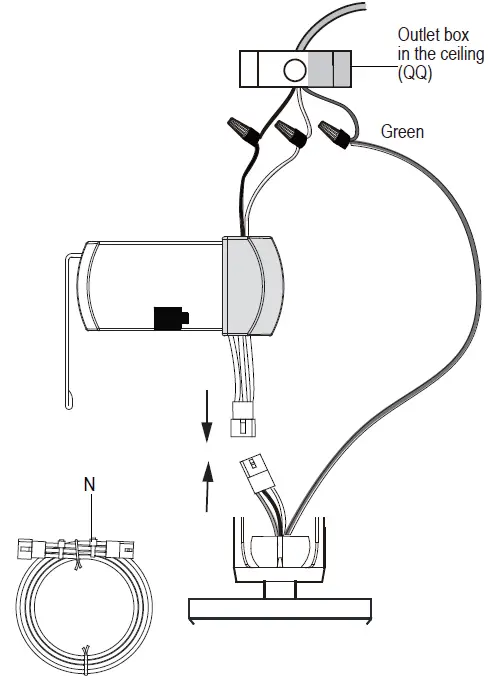 Outlet box in the ceiling (QQ)

Green

N