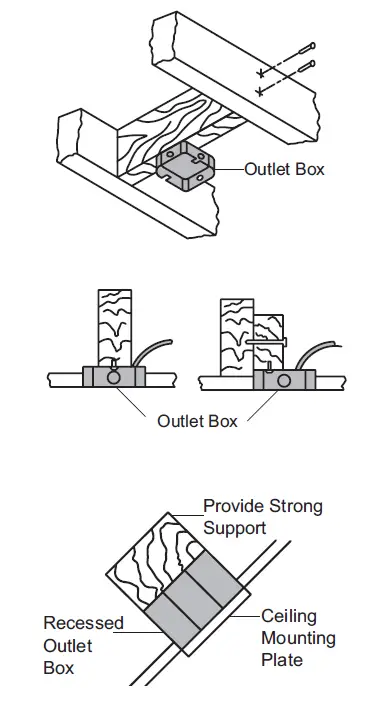 Outlet Box

Outlet Box

Provide Strong Support

Recessed Outlet Box

Ceiling Mounting Plate