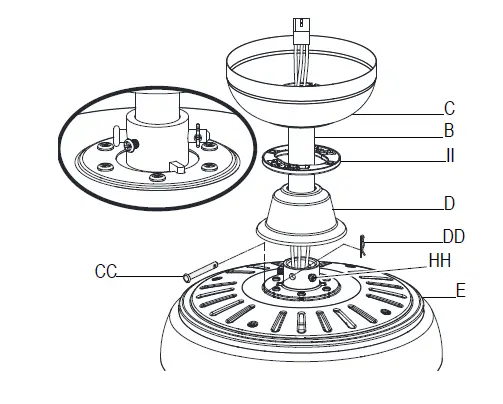 C
B
II
D
DD
HH
CC
E