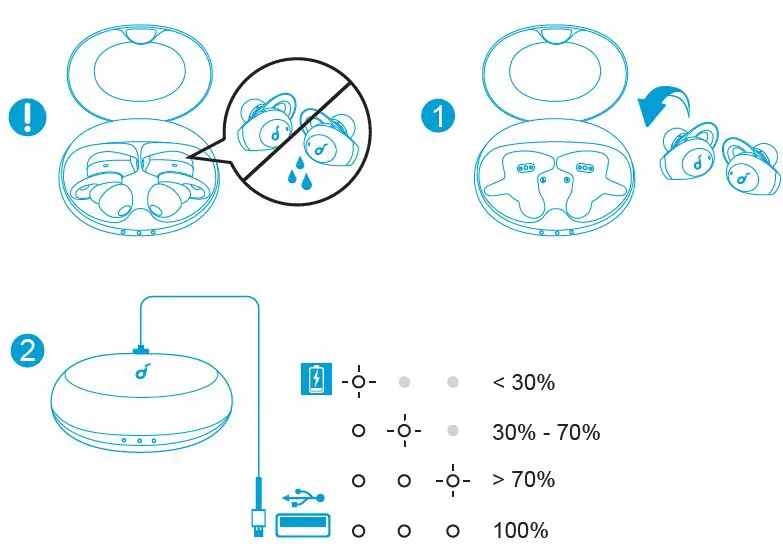 !

1

2

< 30%

30% - 70%

> 70%

100%