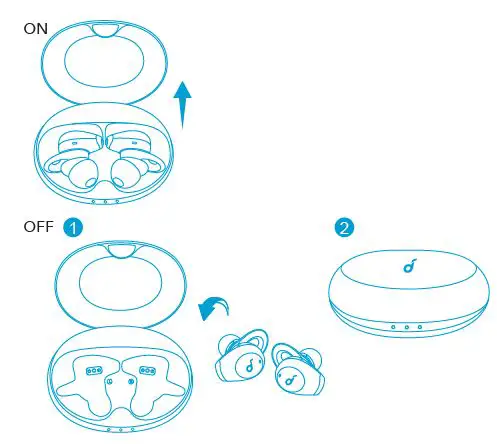 ON

OFF 1

2