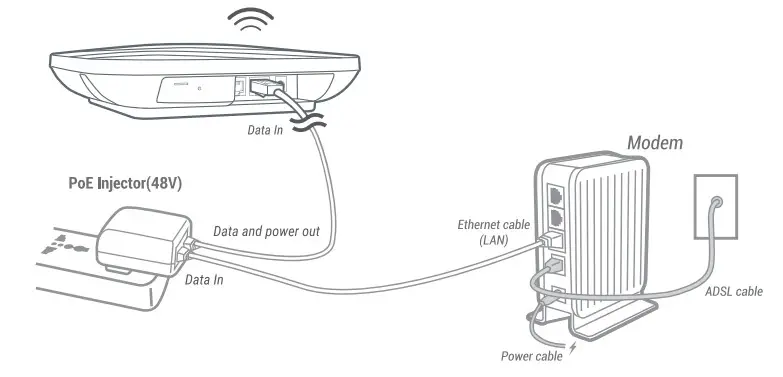 Data In

Modem

PoE Injector(48V)

Data and power out

Ethernet cable (LAN)

Data In

ADSL cable

Power cable