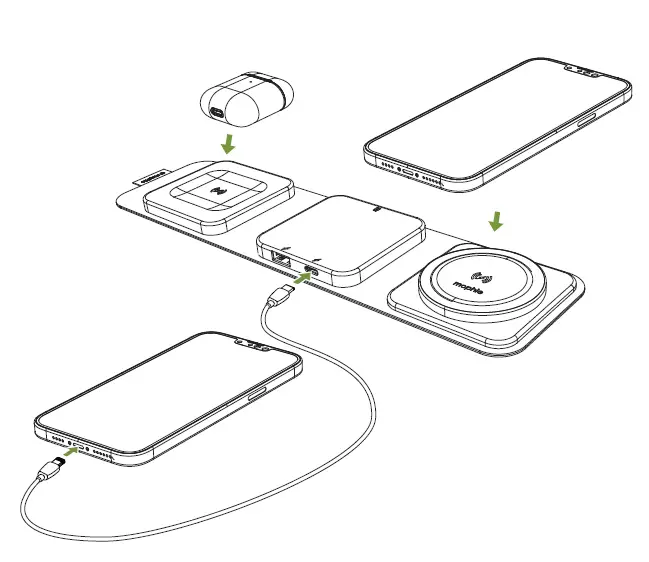 mophie