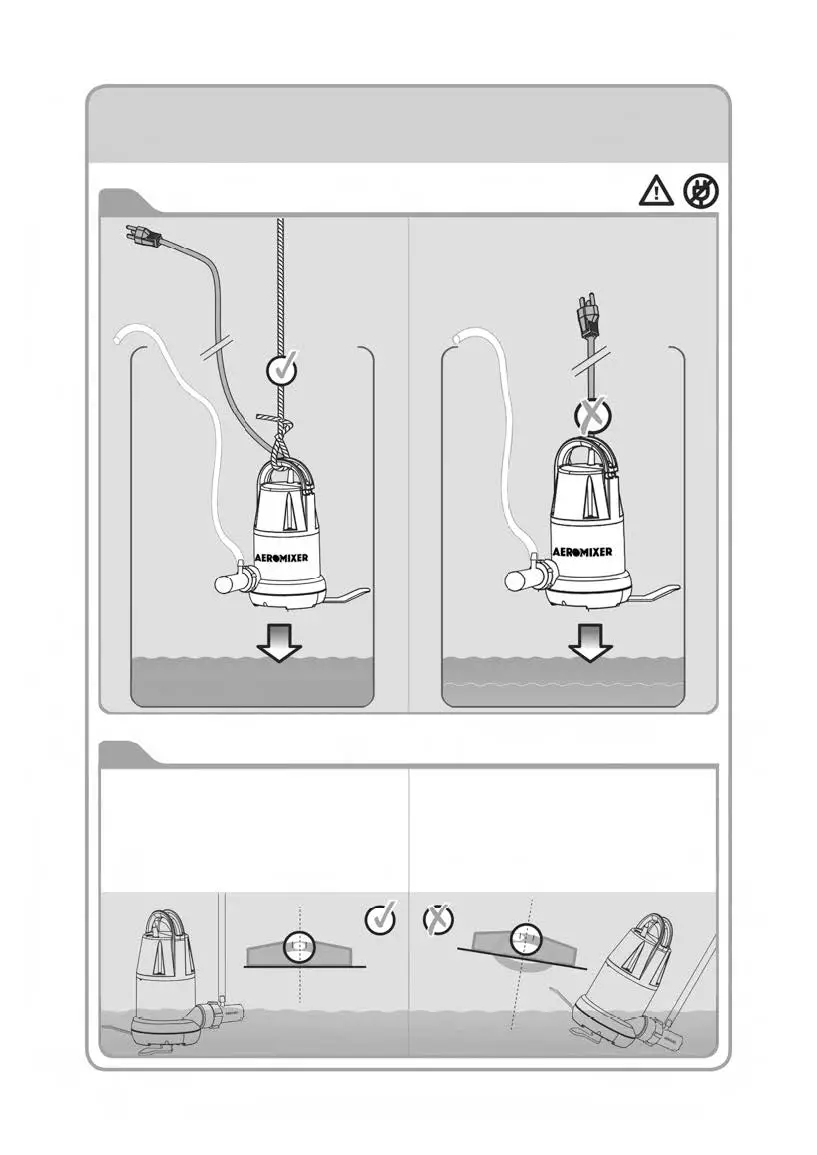 AEROMIXER

AEROMIXER