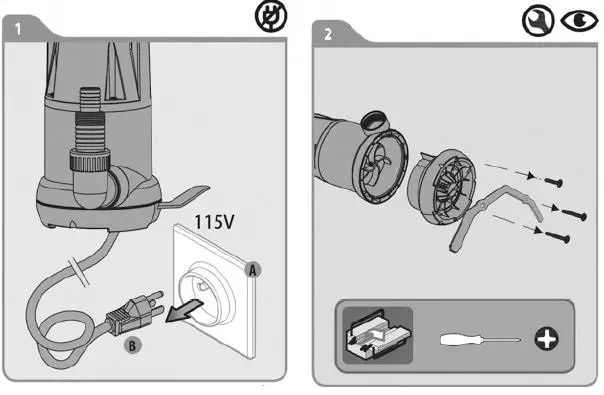 1

115V

A

B

2