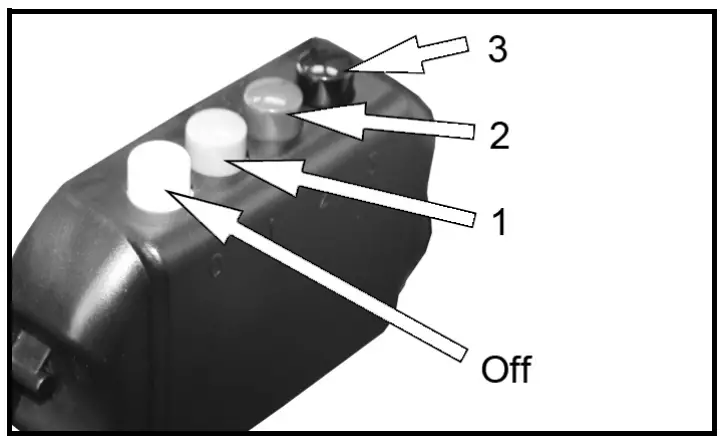 3

2

1

Off