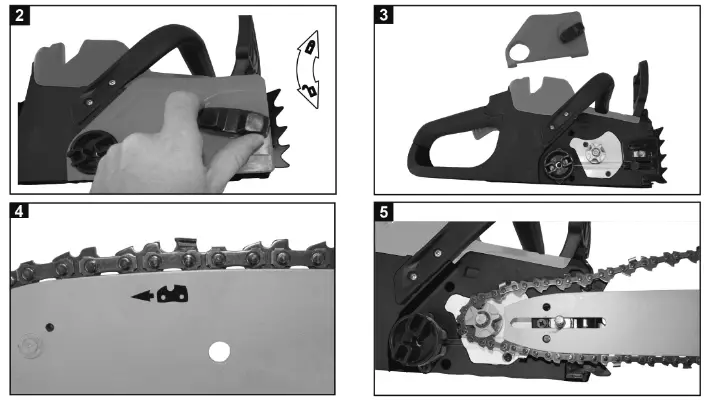 2

3

4

5