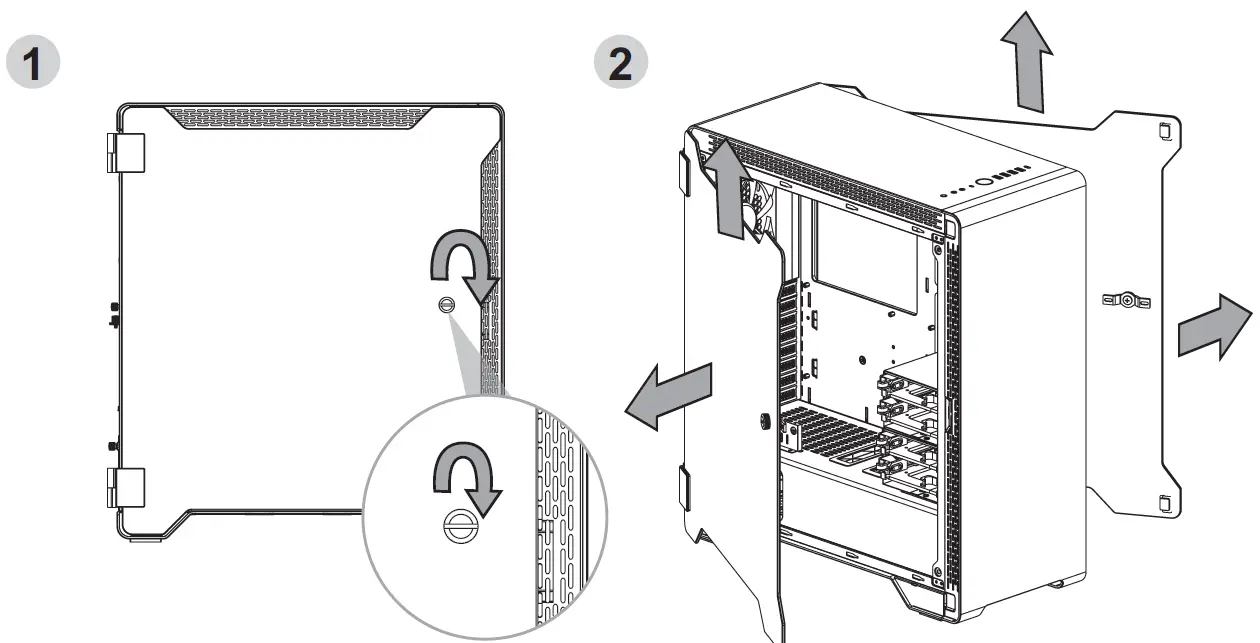 1

2