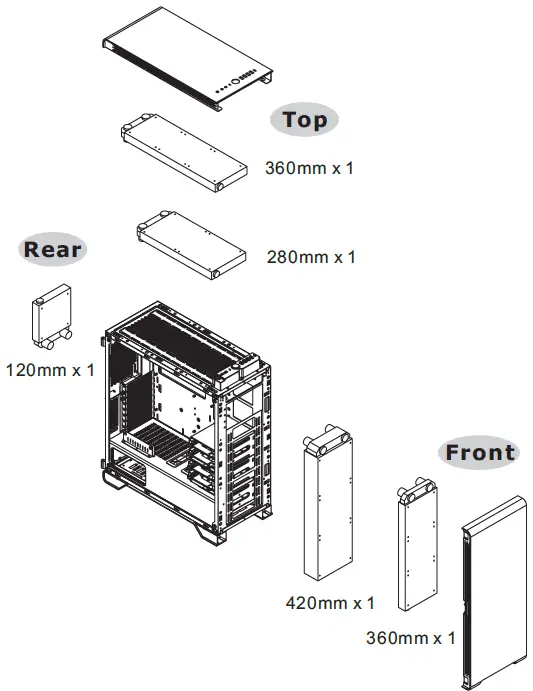 Top

360mm x 1

280mm x 1

Rear

120mm x 1

Front

420mm x 1

360mm x 1