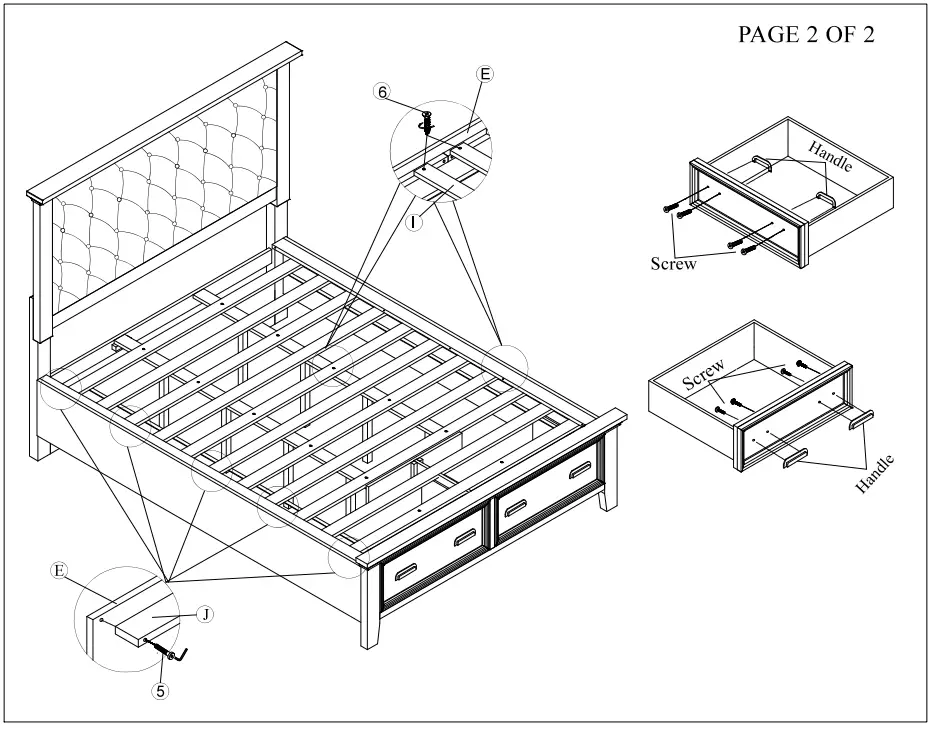 PAGE 2 OF 2

6

E

I

Handle

Screw

Screw

Handle

E

J

5