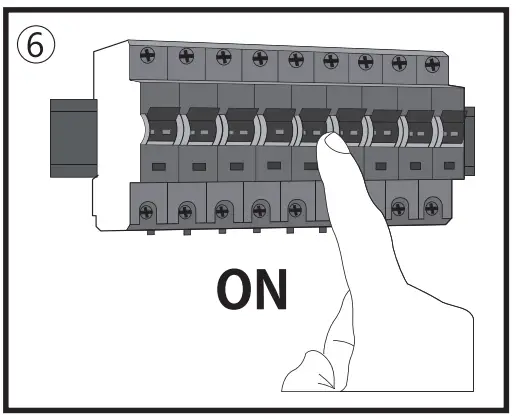 ⑥

ON