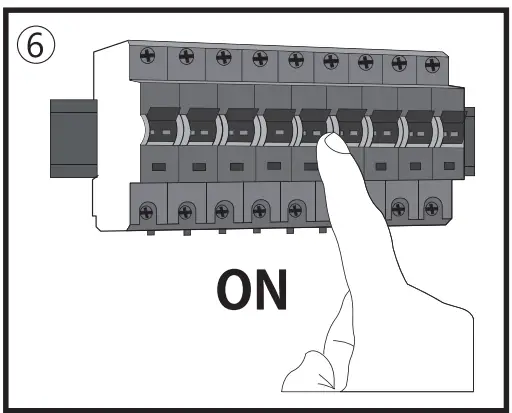 ⑥

ON