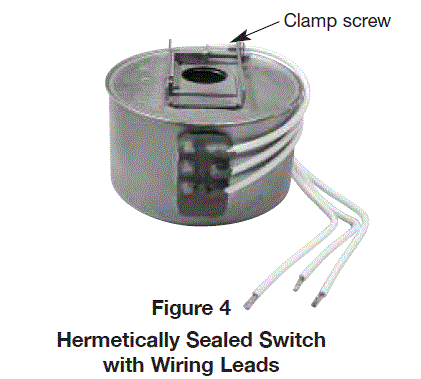 Clamp screw

Figure 4

Hermetically Sealed Switch with Wiring Leads