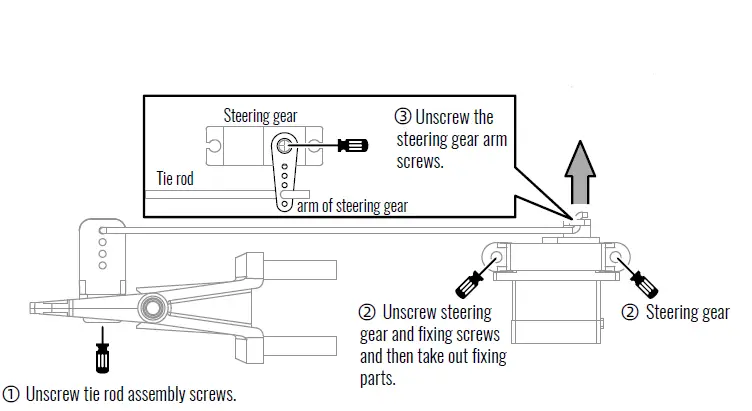 Steering gear

③ Unscrew the steering gear arm screws.

Tie rod

arm of steering gear

② Unscrew steering gear and fixing screws and then take out fixing parts.

② Steering gear

① Unscrew tie rod assembly screws.