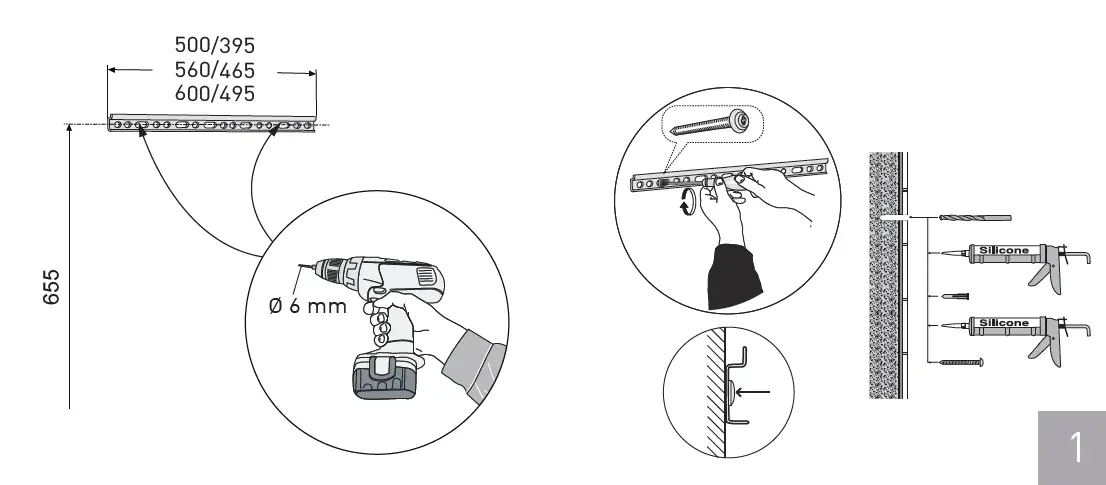 500/395
560/465
600/495

655

Ø 6 mm

Silicone

Silicone

1