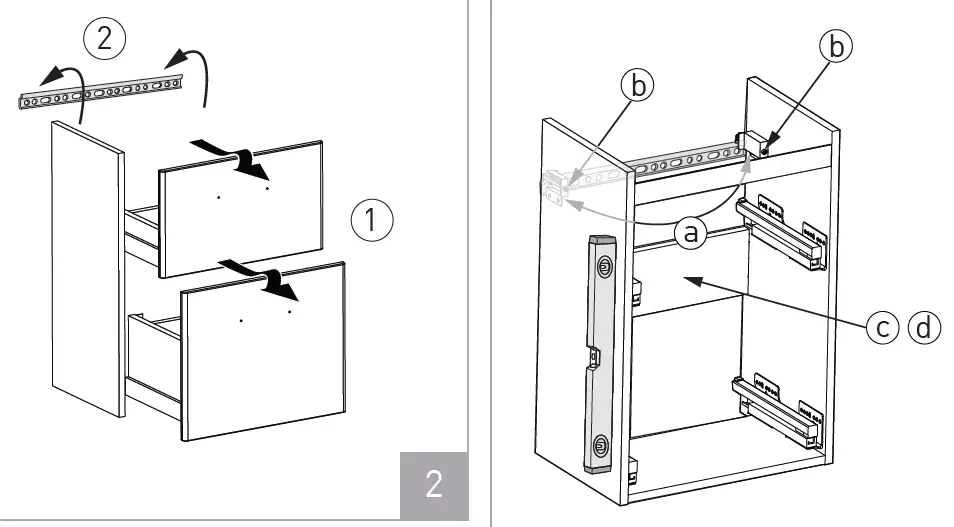 2
1
2

b
b
a
c d