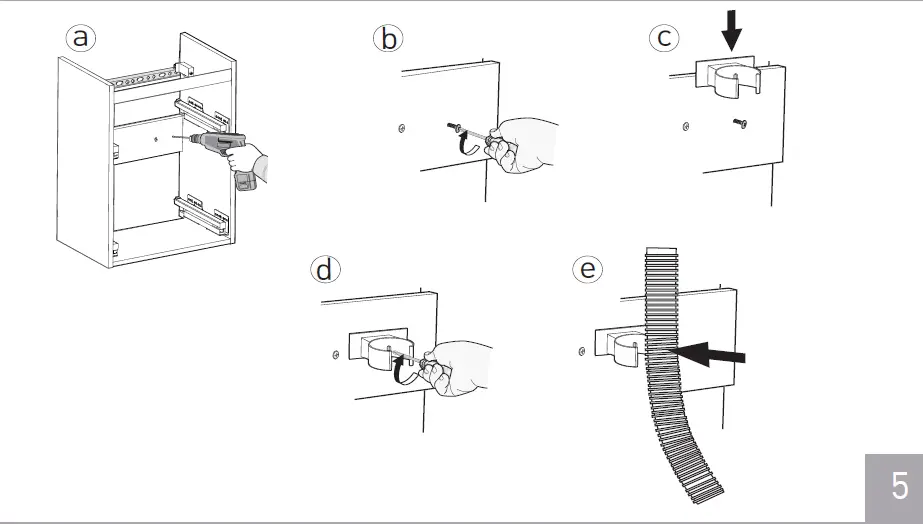 a

b

c

d

e

5