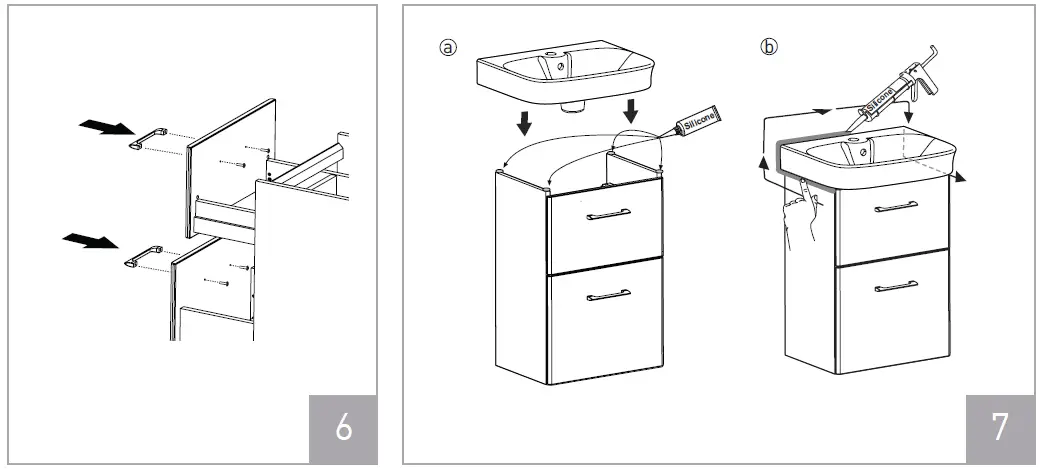 6

ⓐ

Silicone

ⓑ

Silicone

7