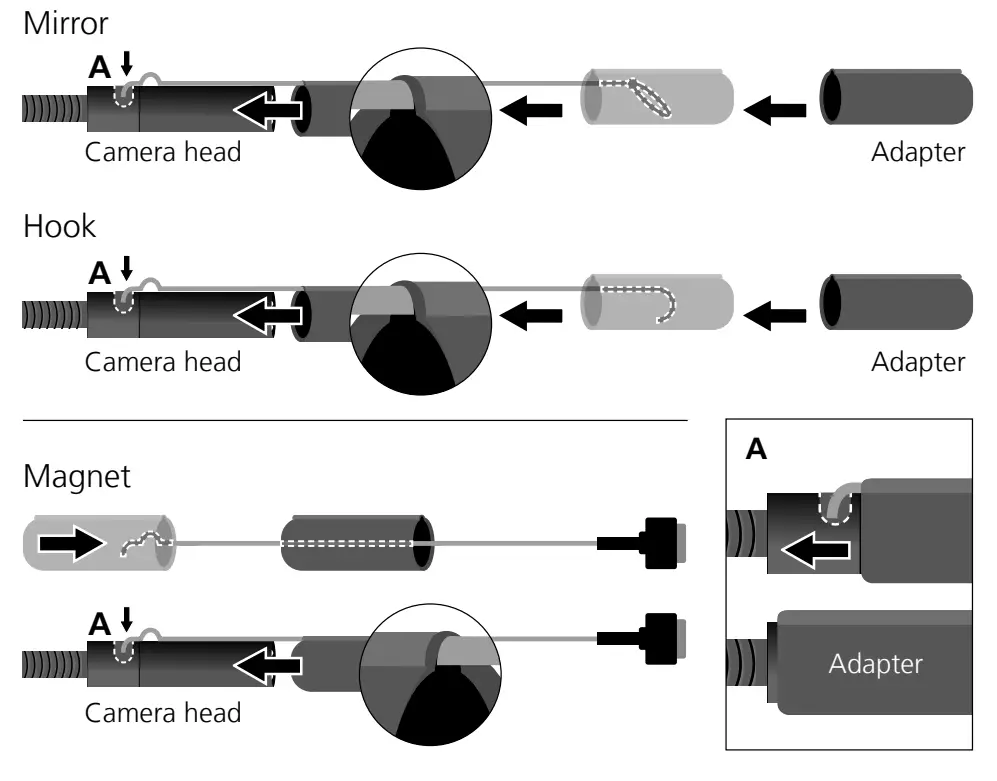 Mirror

A

Camera head

Adapter

Hook

A

Camera head

Adapter

Magnet

A

Camera head

A

Adapter