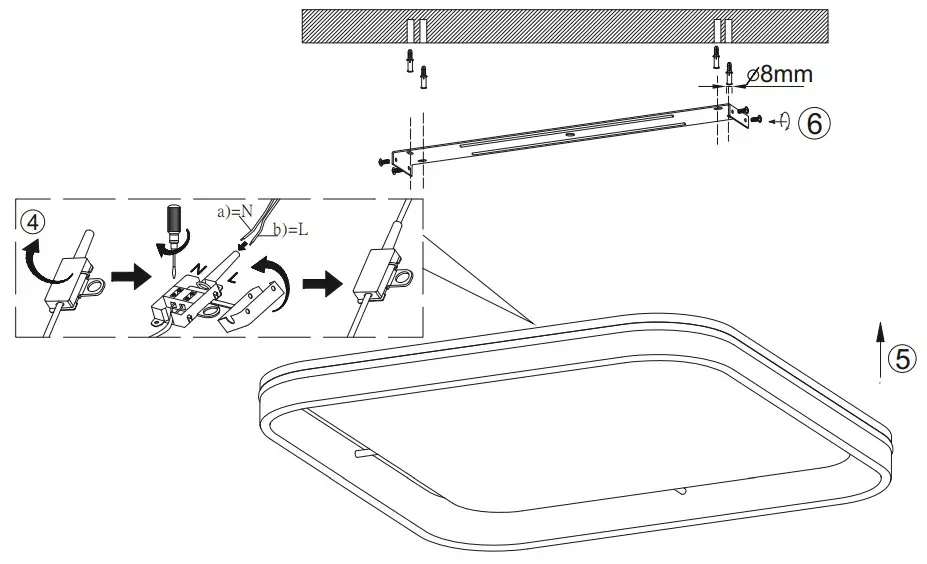 ⌀8mm
⑥
④
a)=N
b)=L
N
L
⑤