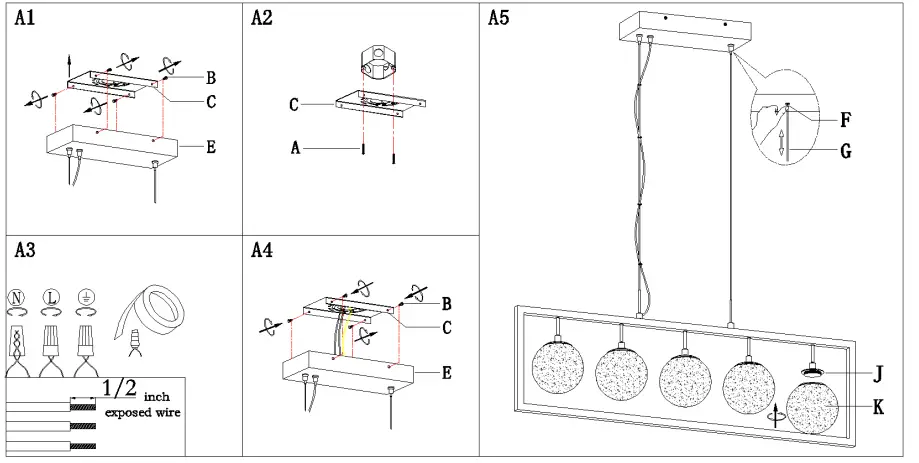 A1

B

C

E

A2

C

A

A3

N

L

1/2 inch

exposed wire

A4

B

C

E

A5

F

G

J

K