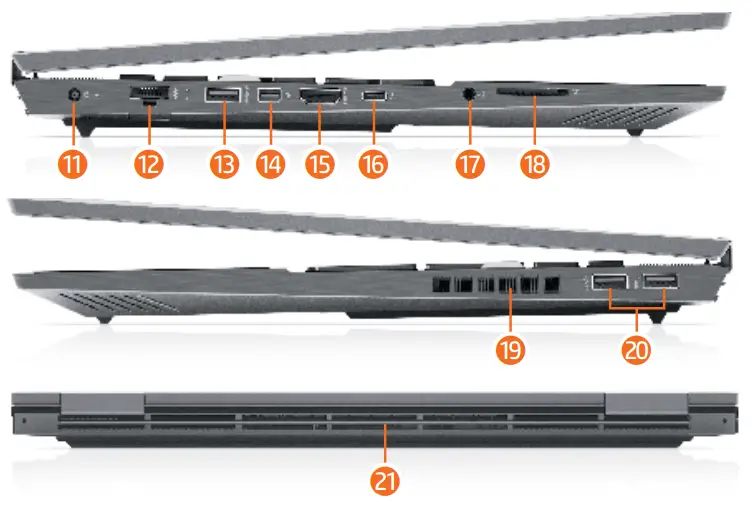 11
12
13
14
15
16
17
18
19
20
21