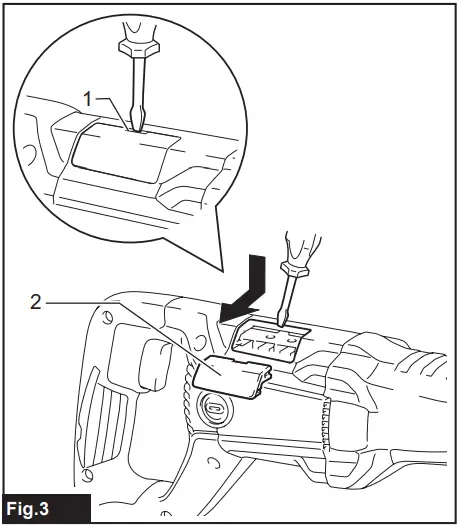 1

2

Fig.3