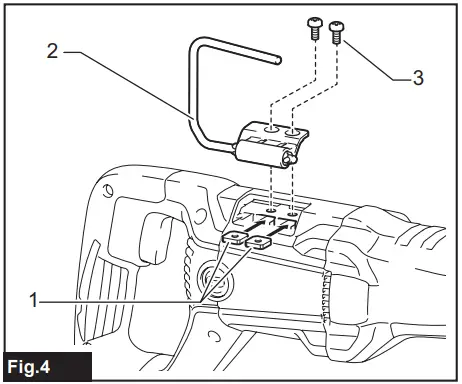 2

3

1

Fig.4