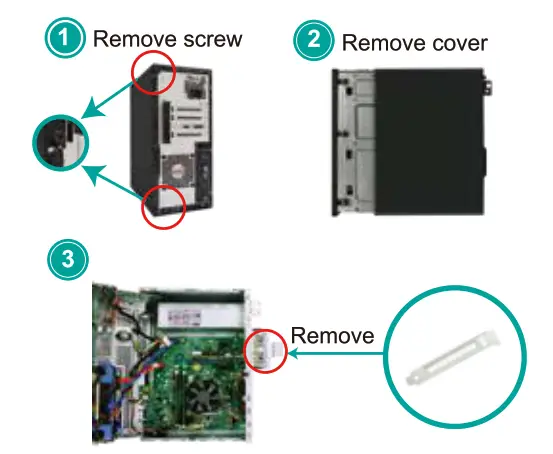 1 Remove screw

2 Remove cover

3

Remove