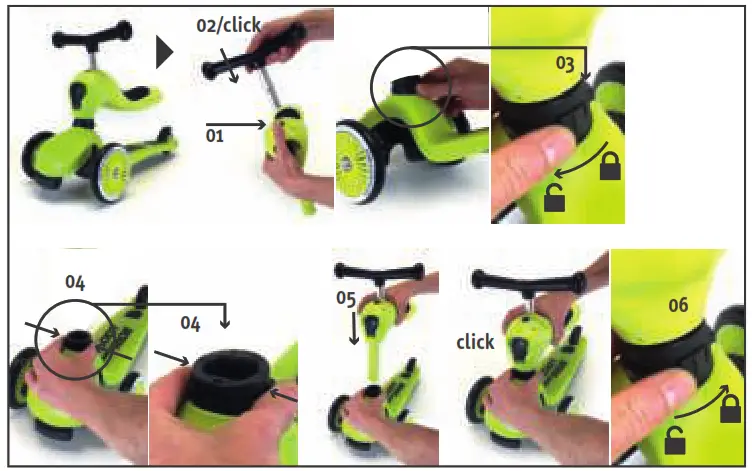 02/click

01

03

04

04

05

click

06