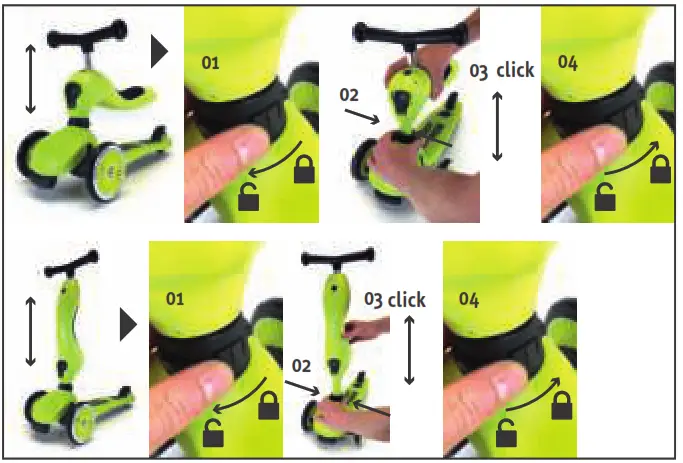 01

02

03 click

04

01

02

03 click

04